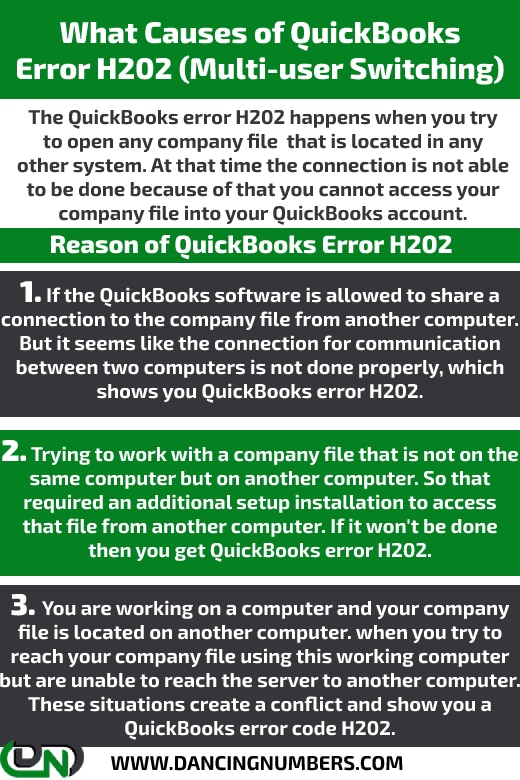 What Causes of QuickBooks Error H202 (Multi-user Switching)

The QuickBooks error H202 happens when you try to open any company file that is located in any other system. At that time the connection is not able to be done because of that you cannot access your company file into your QuickBooks account.

Reason of QuickBooks Error H202

1. If the QuickBooks software is allowed to share a connection to the company file from another computer. But it seems like the connection for communication between two computers is not done properly, which shows you QuickBooks error H202.

2. Trying to work with a company file that is not on the same computer but on another computer. So that required an additional setup installation to access that file from another computer. If it won't be done then you get QuickBooks error H202.

3. You are working on a computer and your company file is located on another computer. when you try to reach your company file using this working computer but are unable to reach the server to another computer. These situations create a conflict and show you a QuickBooks error code H202.

DN

WWW.DANCINGNUMBERS.COM